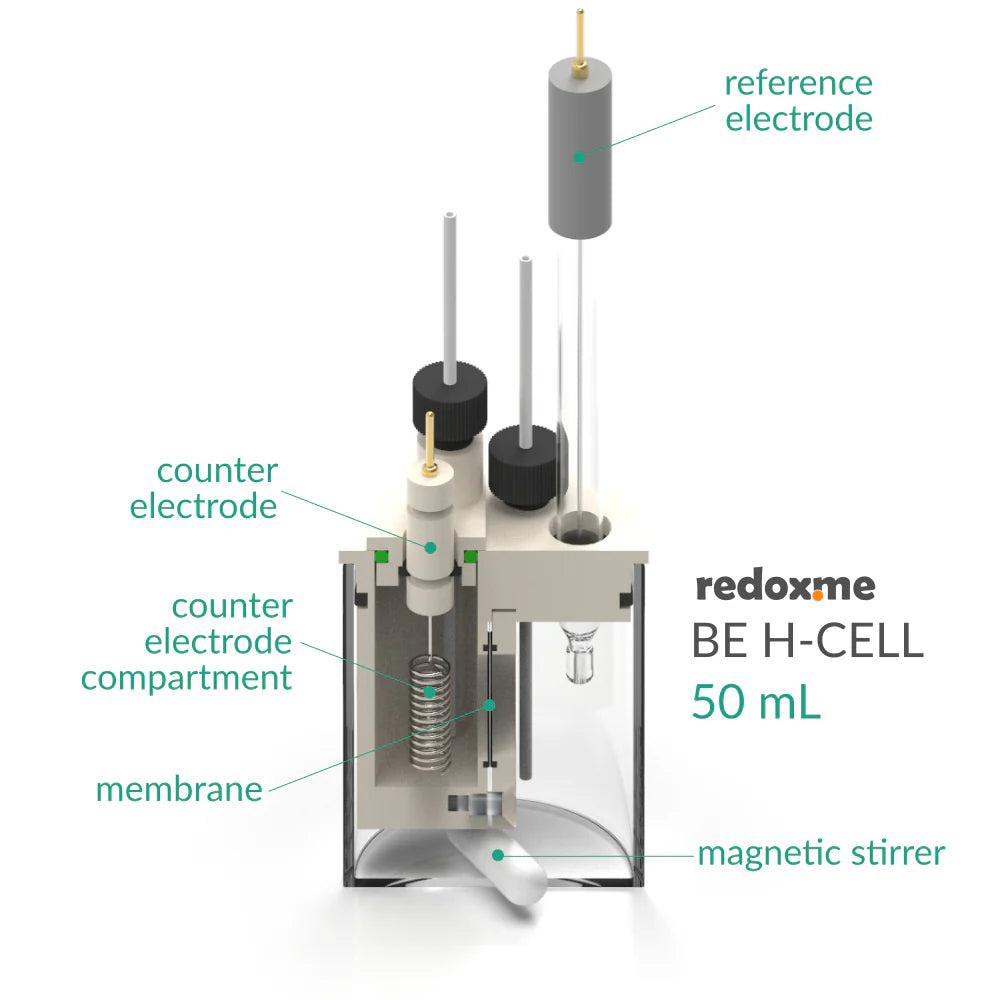 reference electrode

counter electrode

counter electrode compartment

membrane

redox.me

BE H-CELL

50 mL

magnetic stirrer