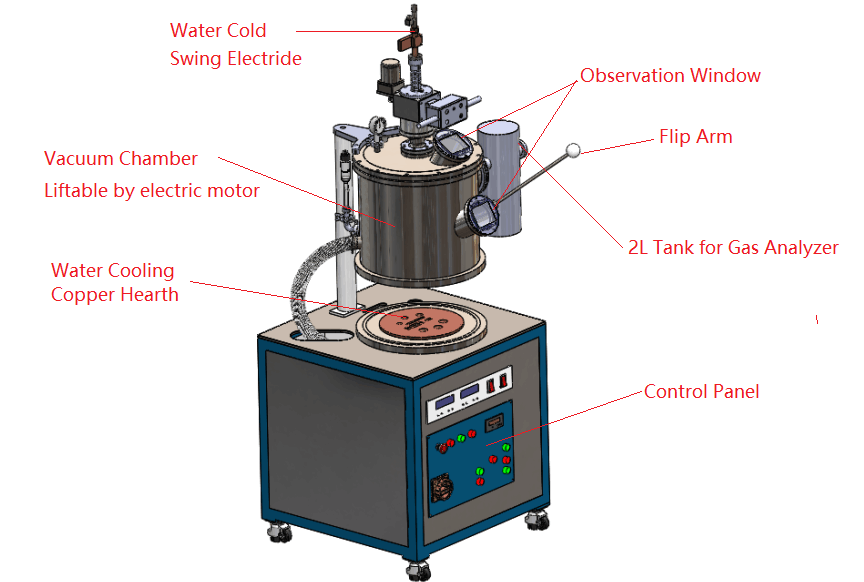 Water Cold
Swing Electride

Observation Window

Flip Arm

Vacuum Chamber
Liftable by electric motor

2L Tank for Gas Analyzer

Water Cooling
Copper Hearth

Control Panel