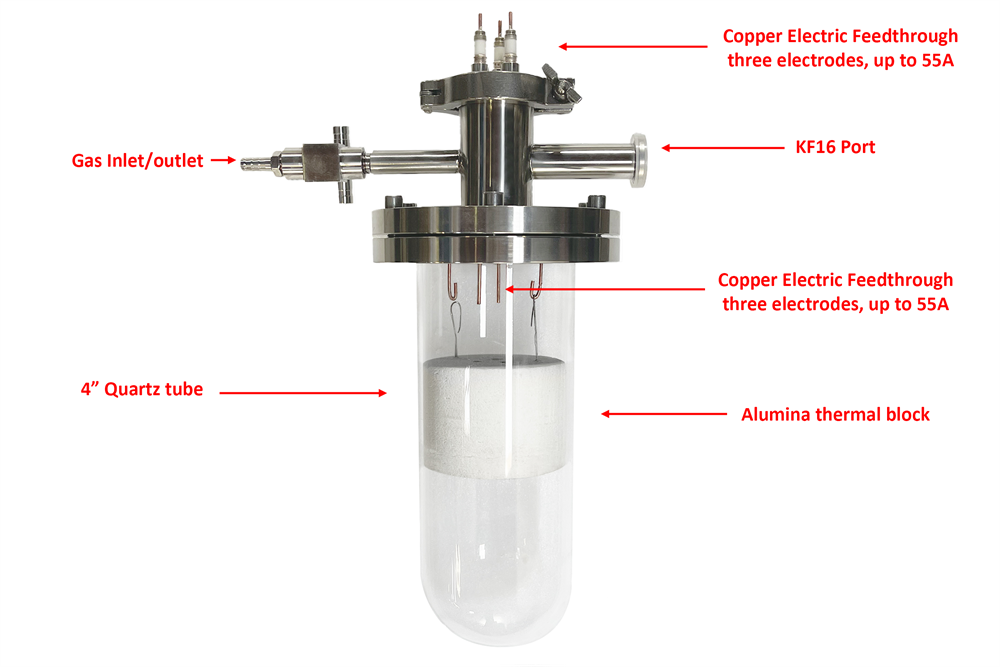 Copper Electric Feedthrough three electrodes, up to 55A

Gas Inlet/outlet

KF16 Port

Copper Electric Feedthrough three electrodes, up to 55A

4” Quartz tube

Alumina thermal block