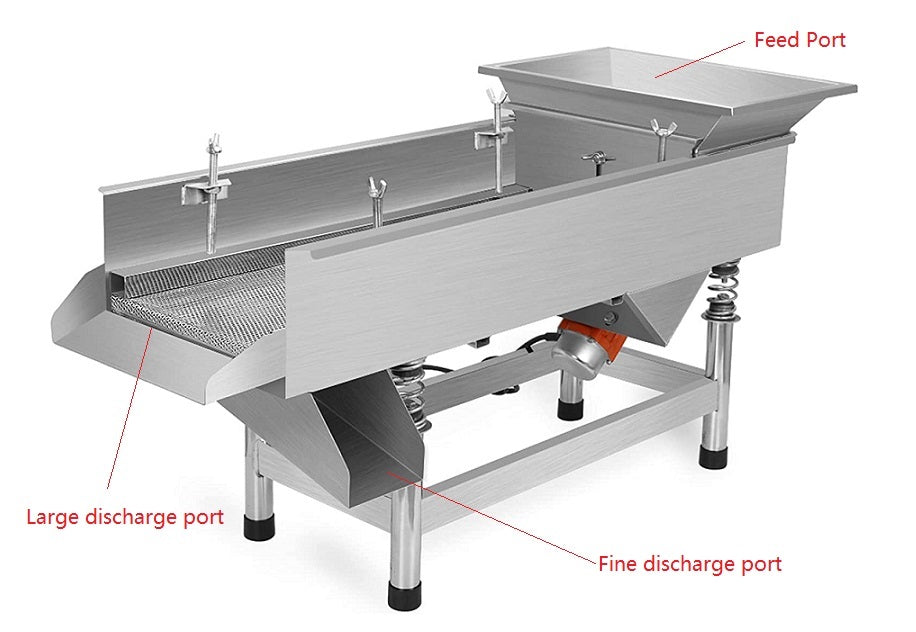 Feed Port

Large discharge port

Fine discharge port