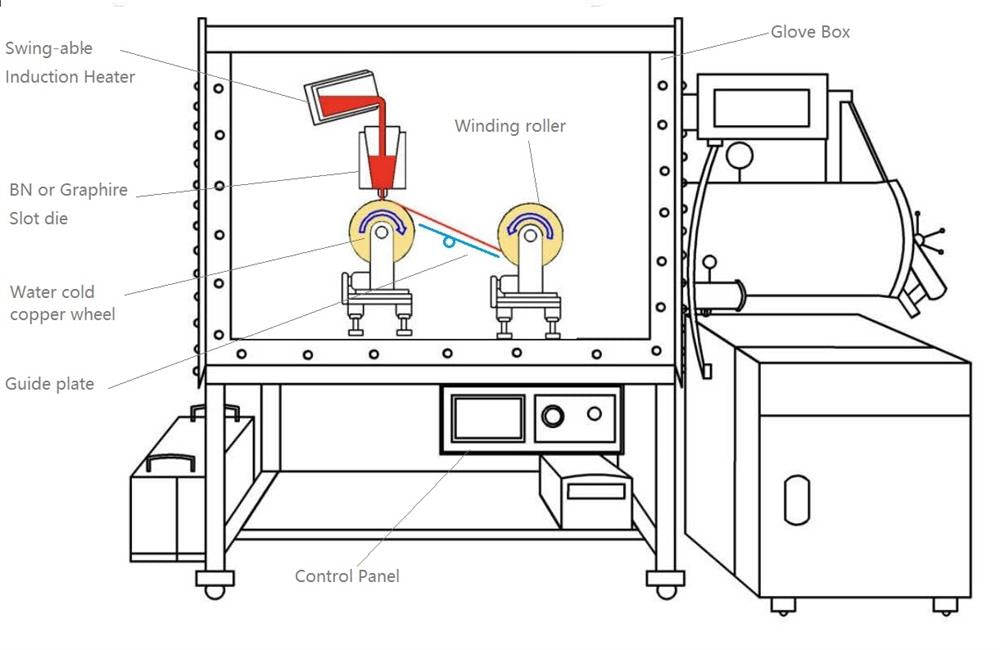 Swing-able Induction Heater

Glove Box

Winding roller

BN or Graphire Slot die

Water cold copper wheel

Guide plate

Control Panel