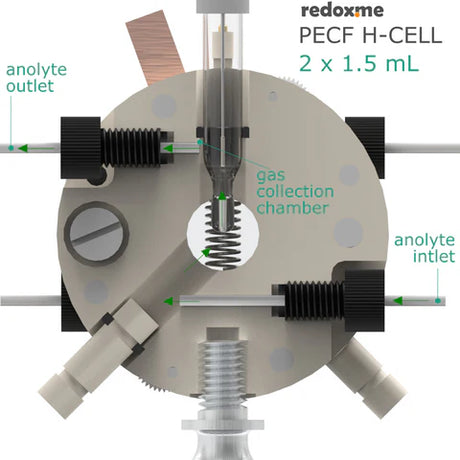 redox.me
PECF H-CELL
2 x 1.5 mL

anolyte outlet

gas collection chamber

anolyte intlet