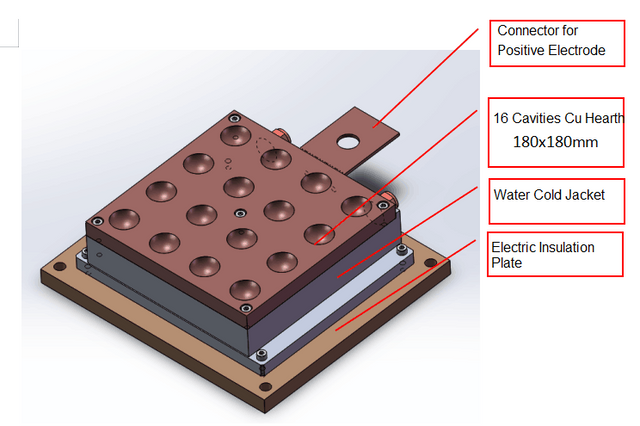 Connector for Positive Electrode

16 Cavities Cu Hearth
180x180mm

Water Cold Jacket

Electric Insulation Plate